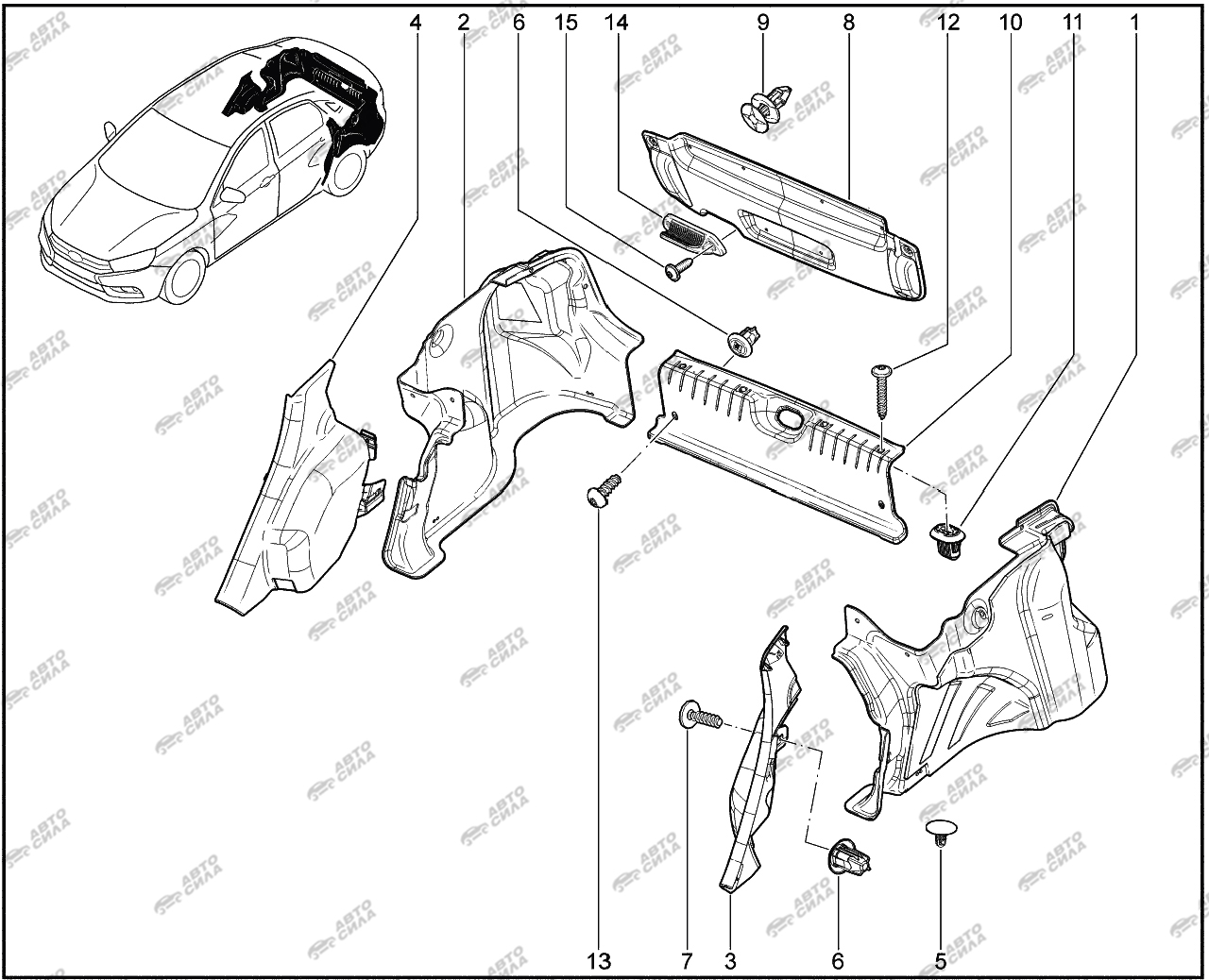 4 2 6 15 14 9 8 12 10 11 1

13 7 3 6 5

АВТО СИЛА