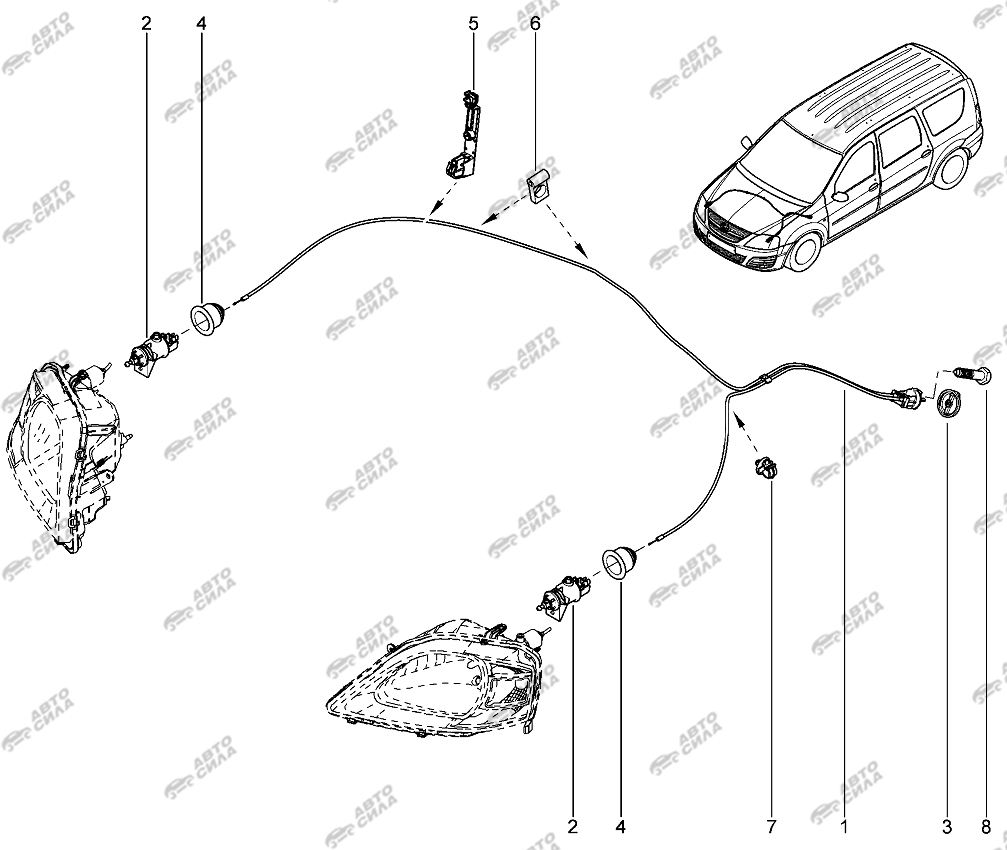 2
4
5
6
2
4
7
1
3
8
АВТО СИЛА