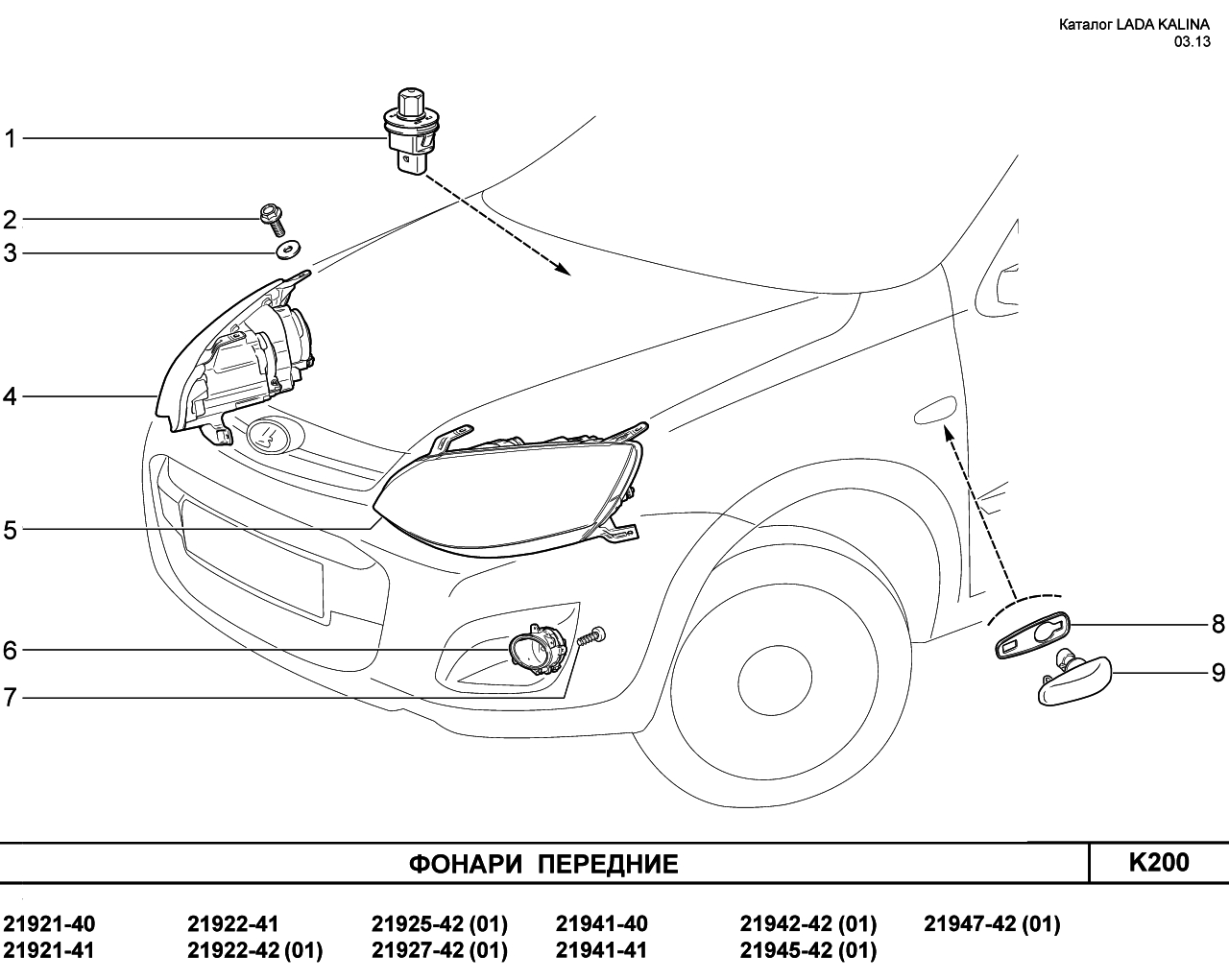 Каталог LADA KALINA
03.13

1
2
3
4
5
6
7
8
9

ФОНАРИ ПЕРЕДНИЕ

K200

21921-40
21921-41
21922-41
21922-42 (01)
21925-42 (01)
21927-42 (01)
21941-40
21941-41
21942-42 (01)
21945-42 (01)
21947-42 (01)