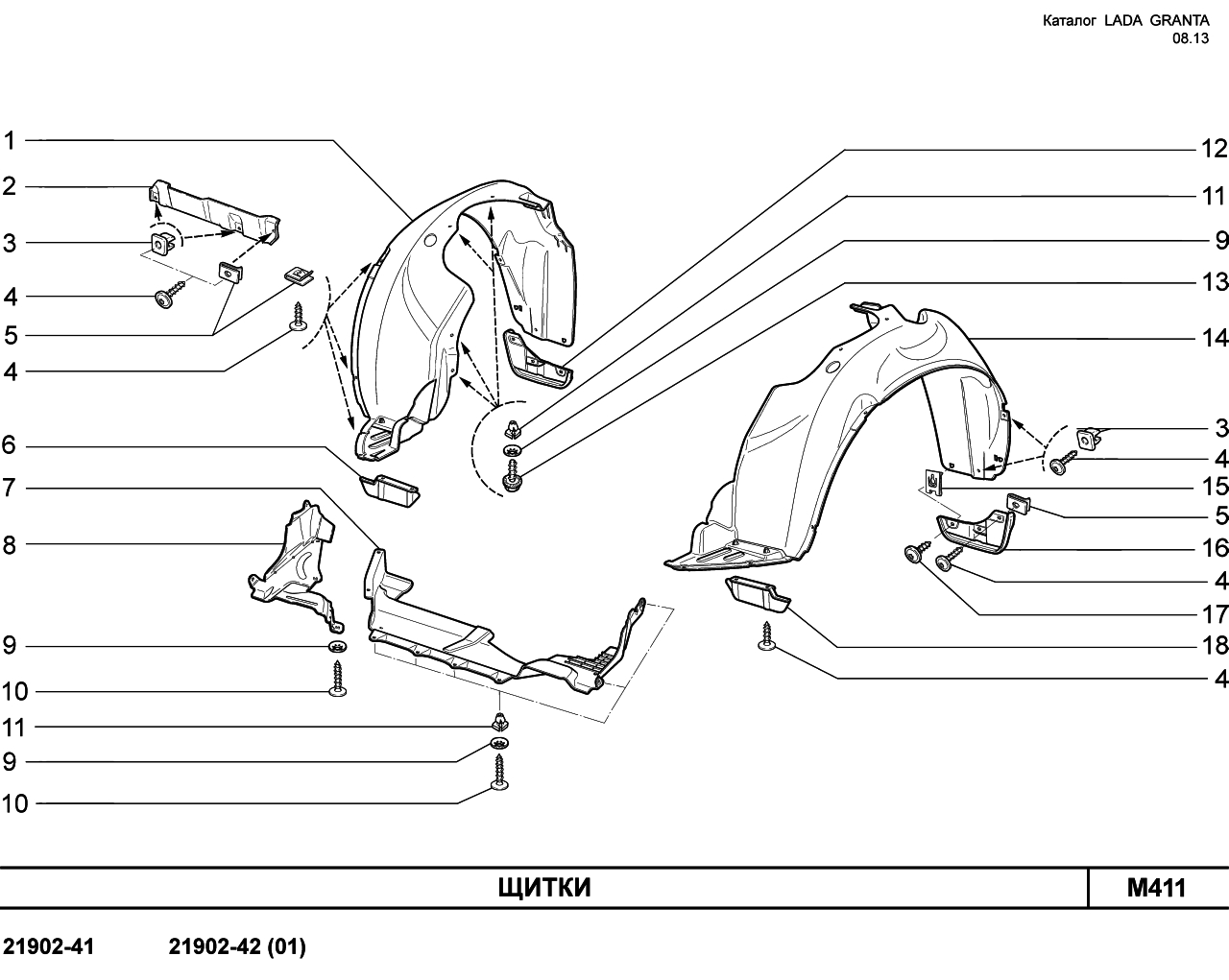 Каталог LADA GRANTA
08.13

1
2
3
4
5
4
6
7
8
9
10
11
9
10

12
11
9
13
14
3
4
15
5
16
4
17
18
4

ЩИТКИ

M411

21902-41    21902-42 (01)