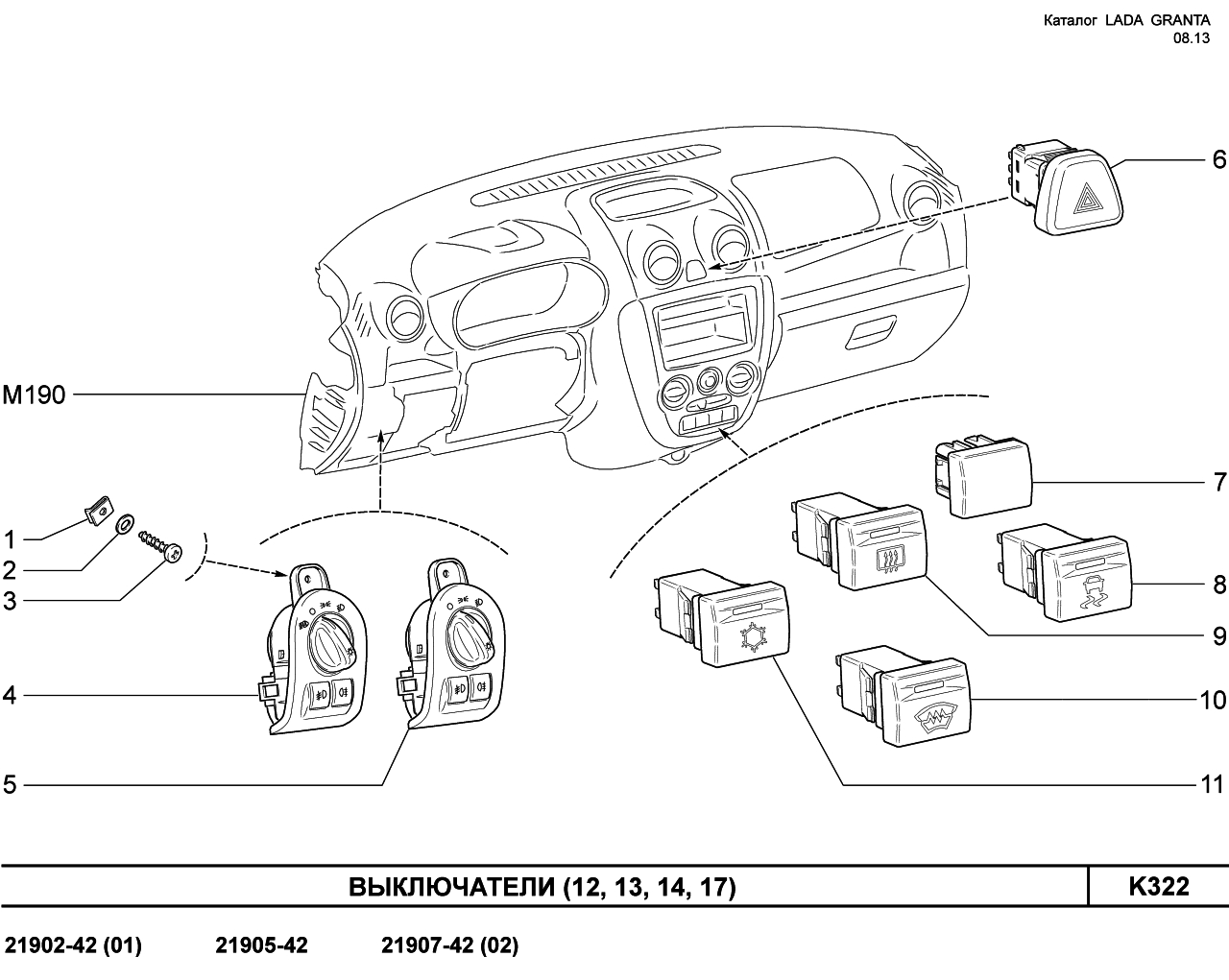 Каталог LADA GRANTA
08.13

6

M190

7

1

2

3

8

9

4

10

5

11

ВЫКЛЮЧАТЕЛИ (12, 13, 14, 17)

K322

21902-42 (01) 21905-42 21907-42 (02)