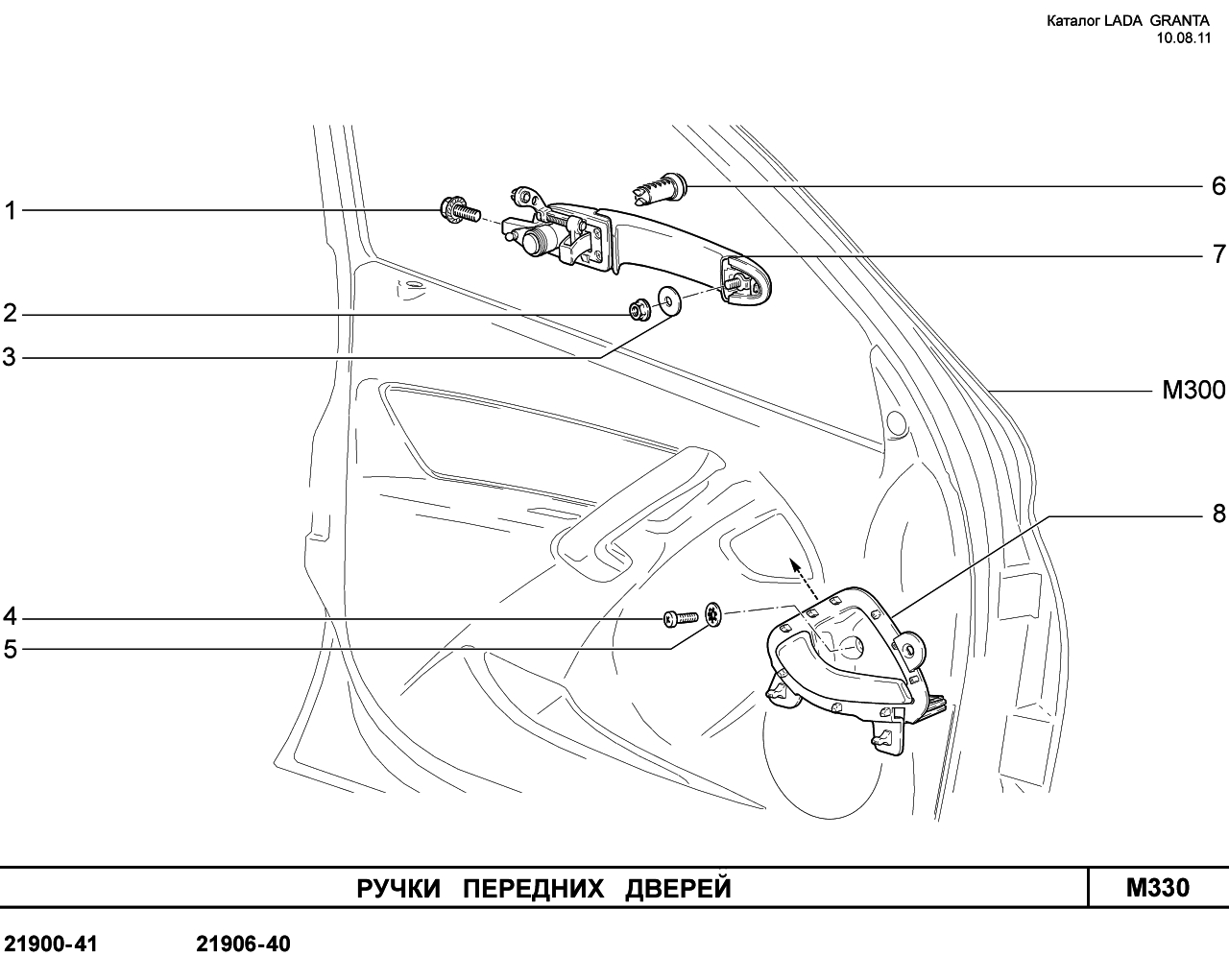 Каталог LADA GRANTA
10.08.11

1
2
3
4
5
6
7
M300
8

РУЧКИ ПЕРЕДНИХ ДВЕРЕЙ
M330

21900-41 21906-40