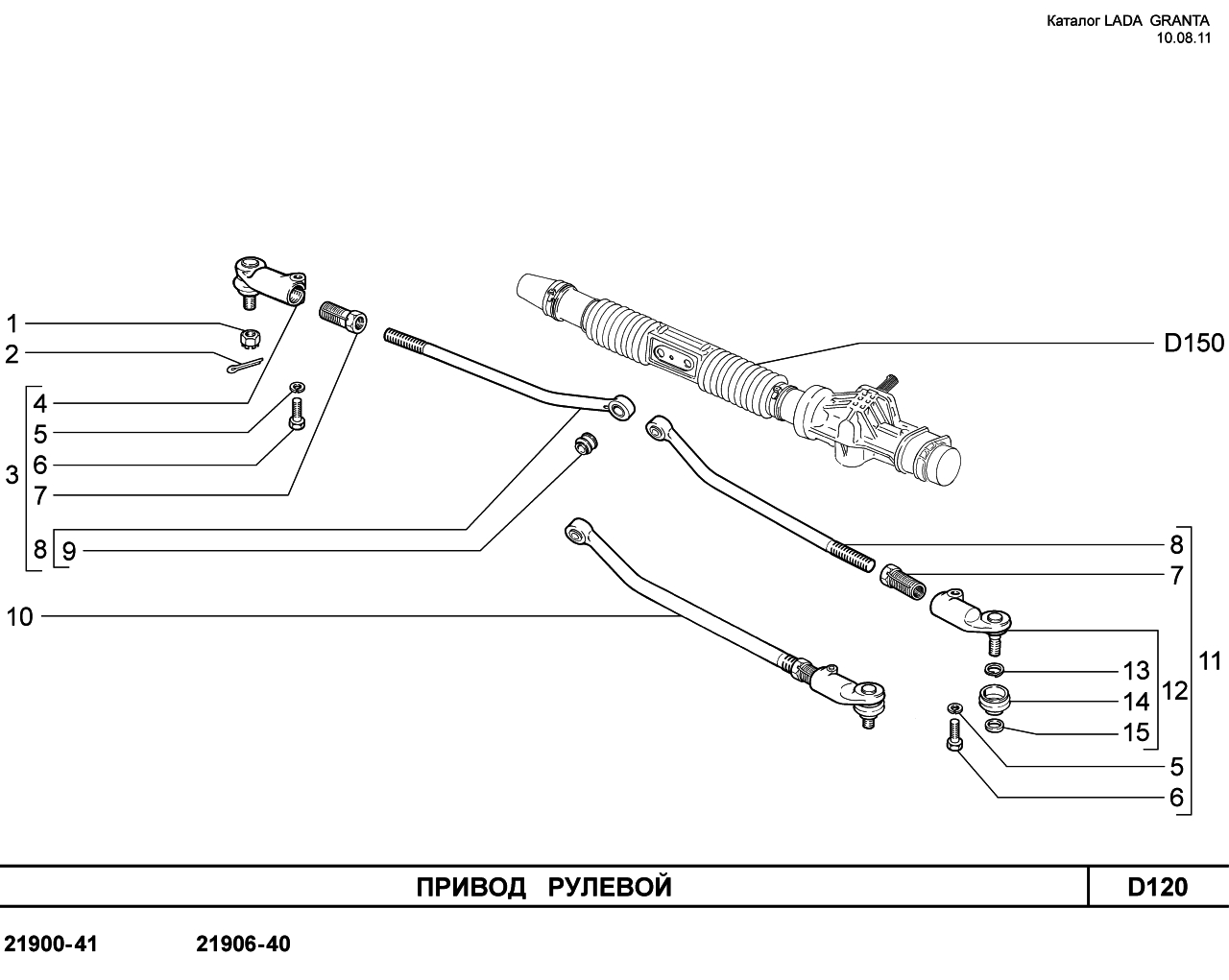 Каталог LADA GRANTA
10.08.11

1
2
3
4
5
6
7
8
9
10

D150

8
7
11
12
13
14
15
5
6

ПРИВОД РУЛЕВОЙ

D120

21900-41 21906-40