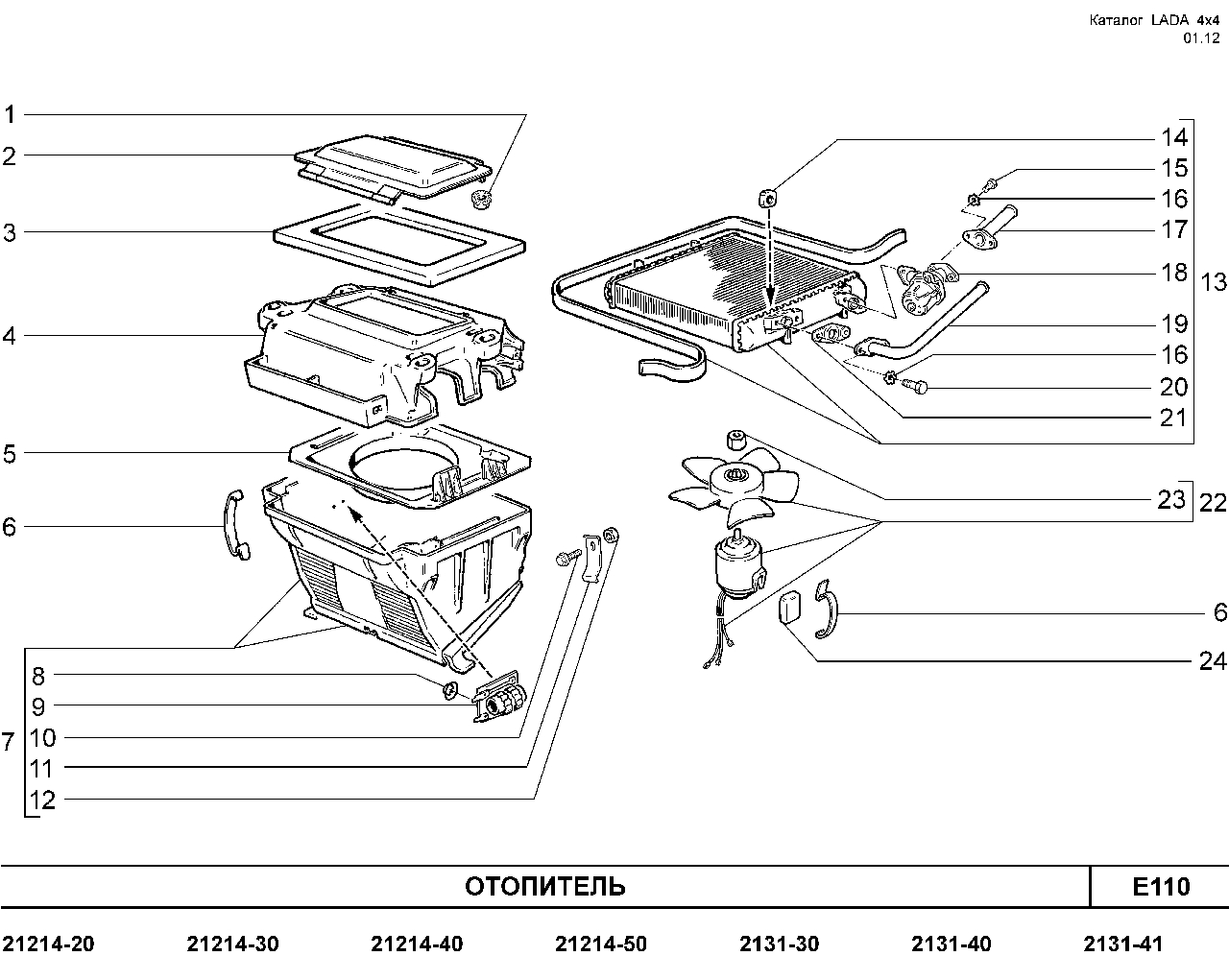 Каталог LADA 4x4
01.12

1
2
3
4
5
6
7
8
9
10
11
12

14
15
16
17
18
13
19
16
20
21
23
22
6
24

ОТОПИТЕЛЬ

E110

21214-20 21214-30 21214-40 21214-50 2131-30 2131-40 2131-41