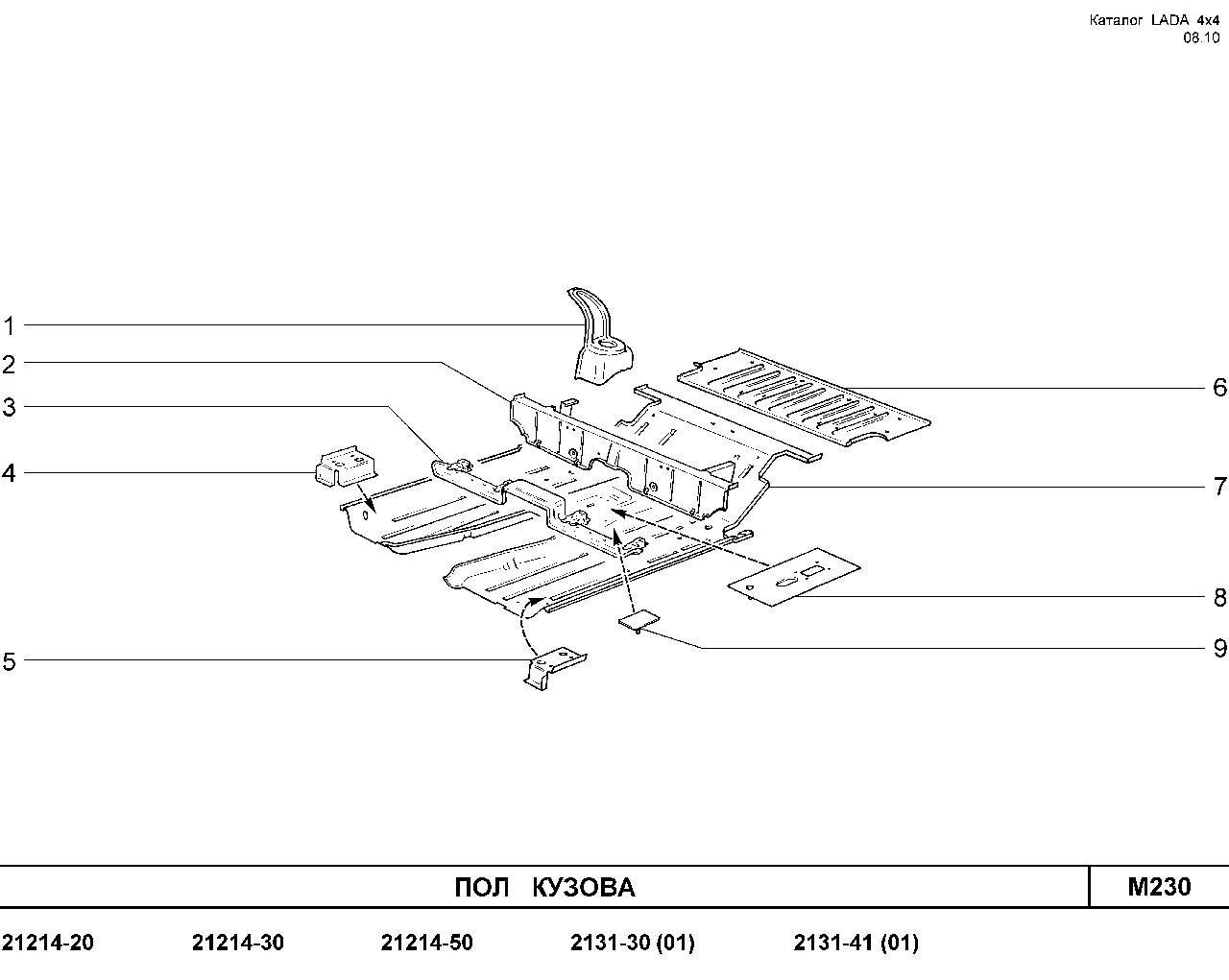 Каталог LADA 4x4
08.10

1
2
3
4
5
6
7
8
9

ПОЛ КУЗОВА

M230

21214-20 21214-30 21214-50 2131-30 (01) 2131-41 (01)